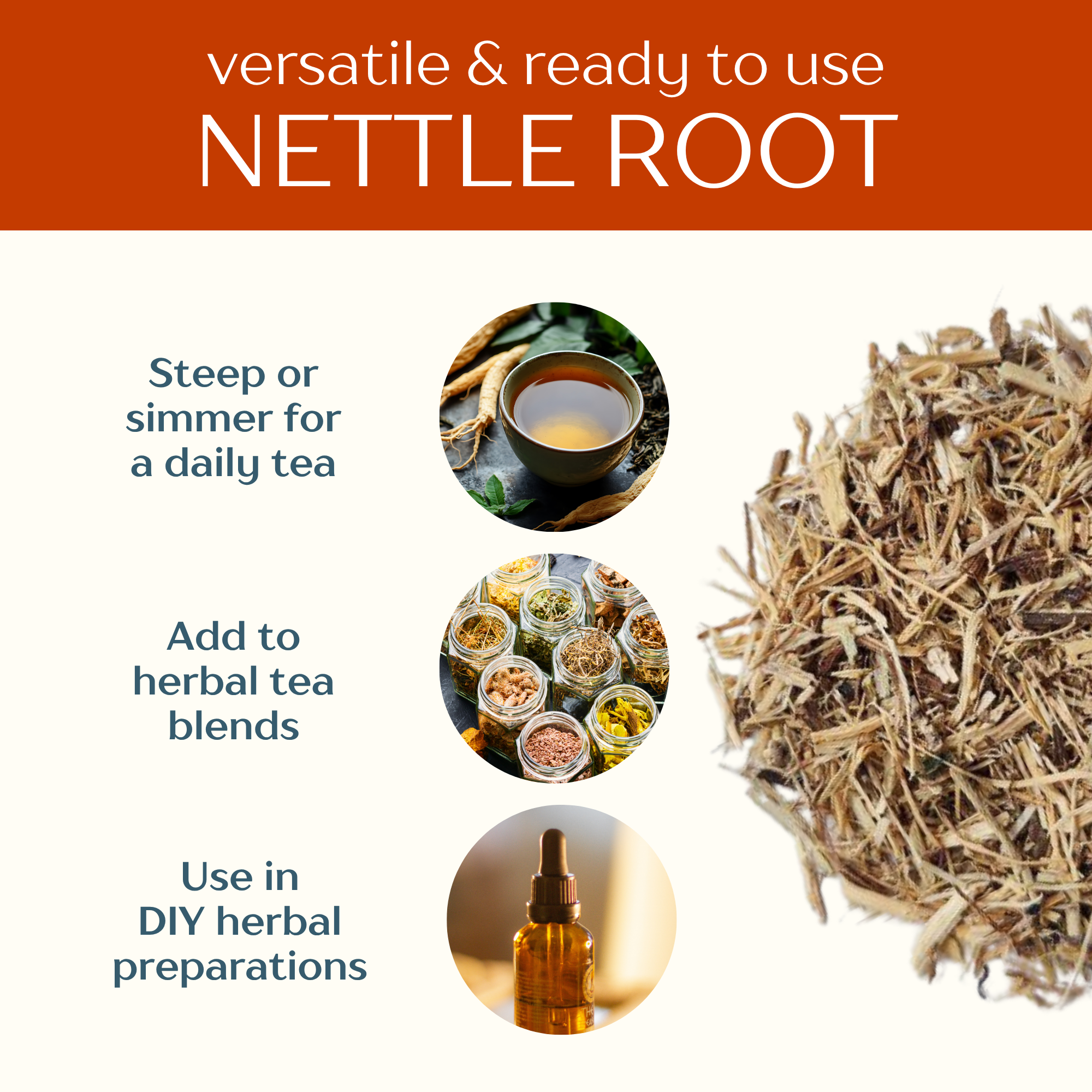 versatile & ready to use
NETTLE ROOT

Steep or simmer for a daily tea

Add to herbal tea blends

Use in DIY herbal preparations